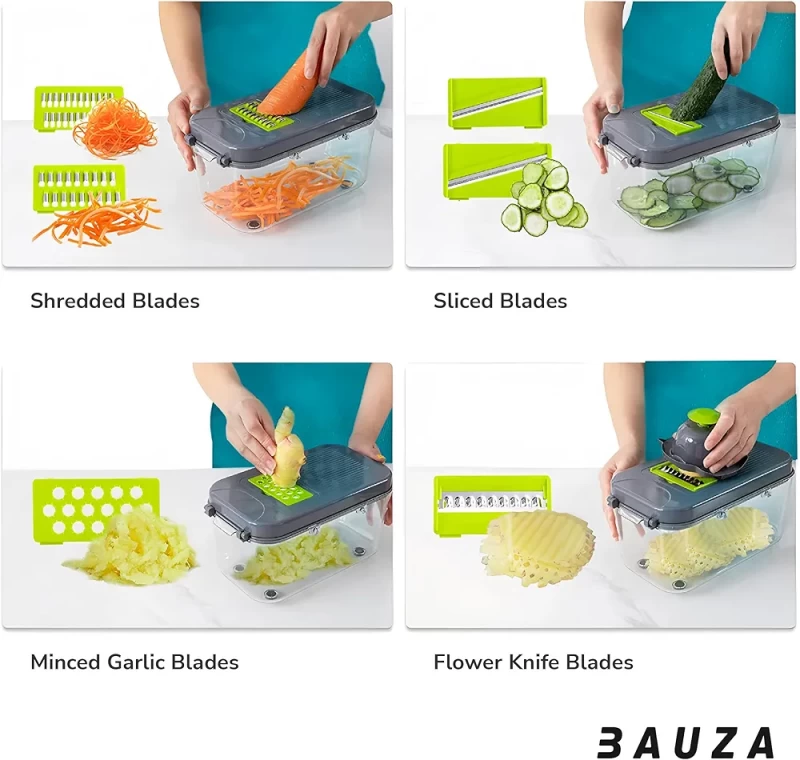 Shredded Blades

Sliced Blades

Minced Garlic Blades

Flower Knife Blades

BAUZA