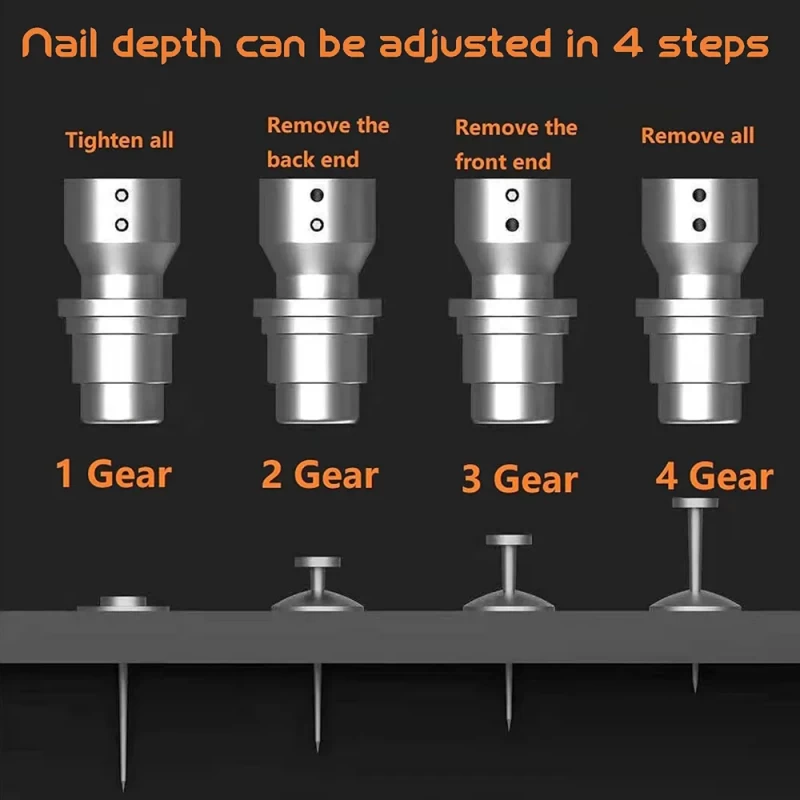 Nail depth can be adjusted in 4 steps

Tighten all

Remove the back end

Remove the front end

Remove all

1 Gear

2 Gear

3 Gear

4 Gear