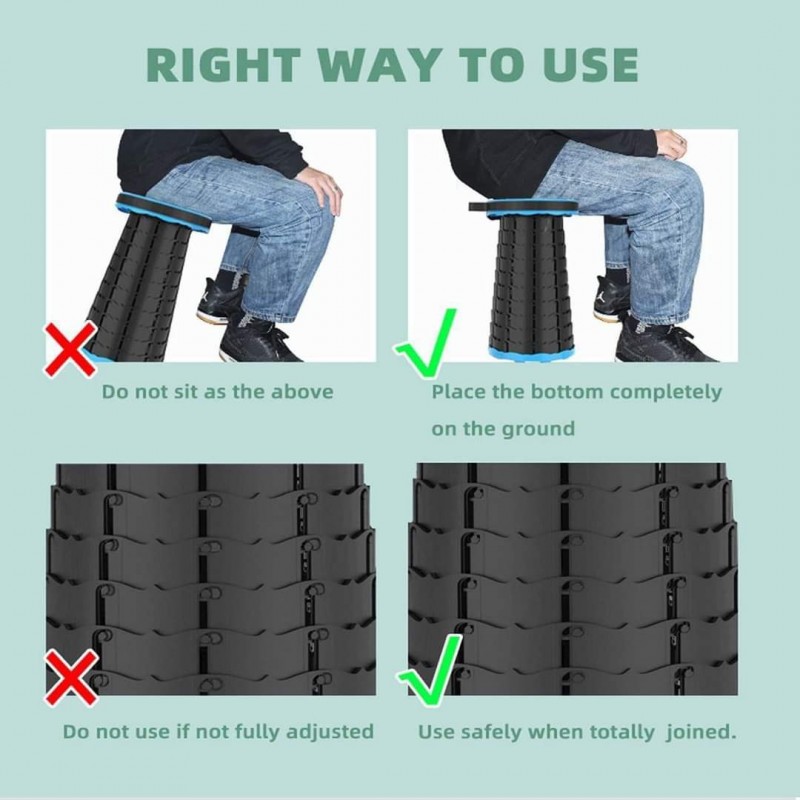 RIGHT WAY TO USE

Do not sit as the above

Place the bottom completely on the ground

Do not use if not fully adjusted

Use safely when totally joined.