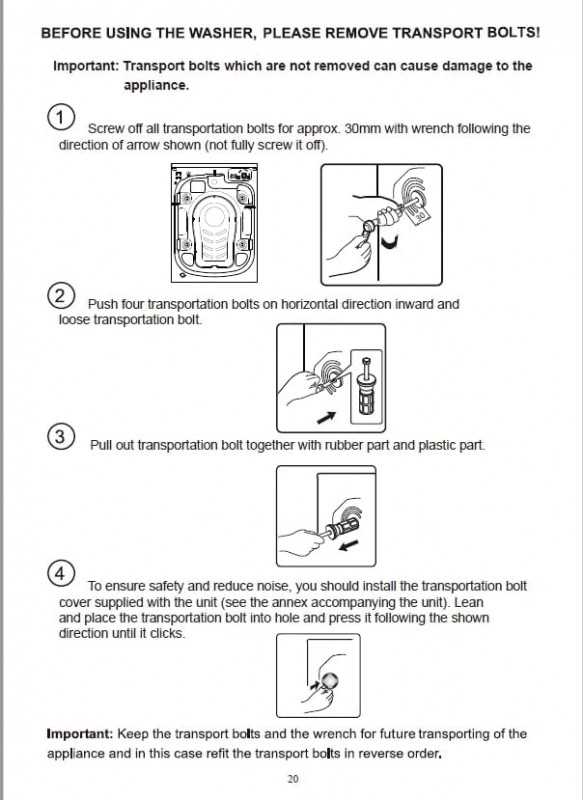 BEFORE USING THE WASHER, PLEASE REMOVE TRANSPORT BOLTS!

Important: Transport bolts which are not removed can cause damage to the appliance.

1 Screw off all transportation bolts for approx. 30mm with wrench following the direction of arrow shown (not fully screw it off).

30

2 Push four transportation bolts on horizontal direction inward and loose transportation bolt.

3 Pull out transportation bolt together with rubber part and plastic part.

4 To ensure safety and reduce noise, you should install the transportation bolt cover supplied with the unit (see the annex accompanying the unit). Lean and place the transportation bolt into hole and press it following the shown direction until it clicks.

Important: Keep the transport bolts and the wrench for future transporting of the appliance and in this case refit the transport bolts in reverse order.

20