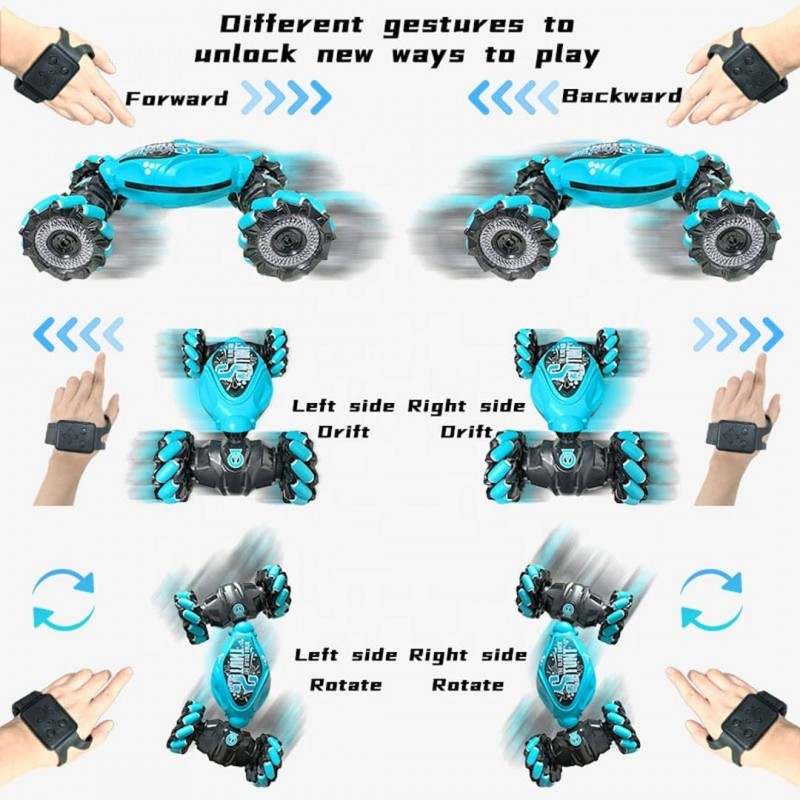 Different gestures to unlock new ways to play

Forward

Backward

Left side Drift

Right side Drift

Left side Rotate

Right side Rotate